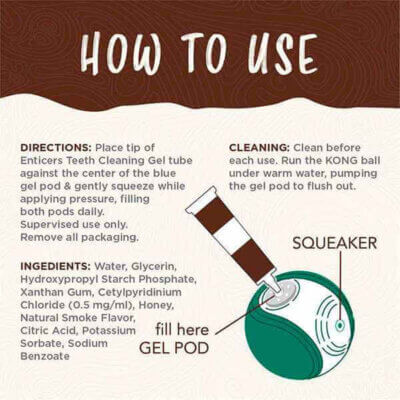 HOW TO USE

DIRECTIONS: Place tip of Enticers Teeth Cleaning Gel tube against the center of the blue gel pod & gently squeeze while applying pressure, filling both pods daily. Supervised use only. Remove all packaging.

INGEDIENTS: Water, Glycerin, Hydroxypropyl Starch Phosphate, Xanthan Gum, Cetylpyridinium Chloride (0.5 mg/ml), Honey, Natural Smoke Flavor, Citric Acid, Potassium Sorbate, Sodium Benzoate

CLEANING: Clean before each use. Run the KONG ball under warm water, pumping the gel pod to flush out.

SQUEAKER

fill here
GEL POD